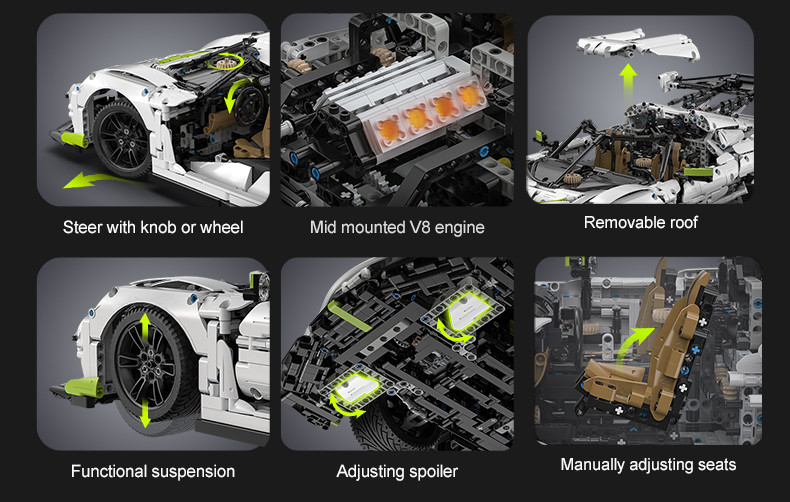 Steer with knob or wheel

Mid mounted V8 engine

Removable roof

Functional suspension

Adjusting spoiler

Manually adjusting seats