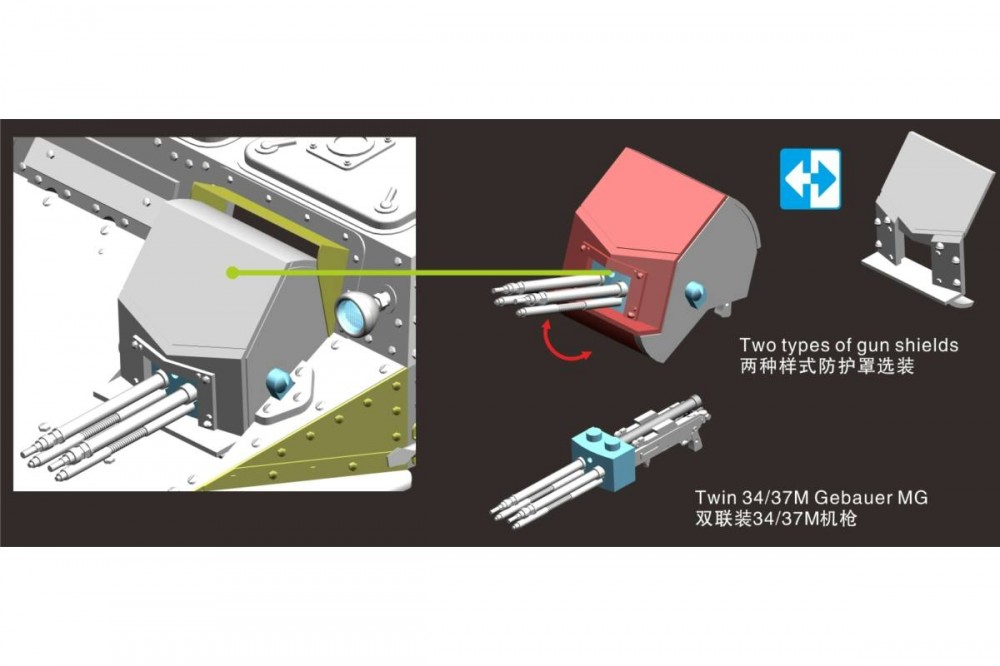 Two types of gun shields
两种样式防护罩选装

Twin 34/37M Gebauer MG
双联装34/37M机枪