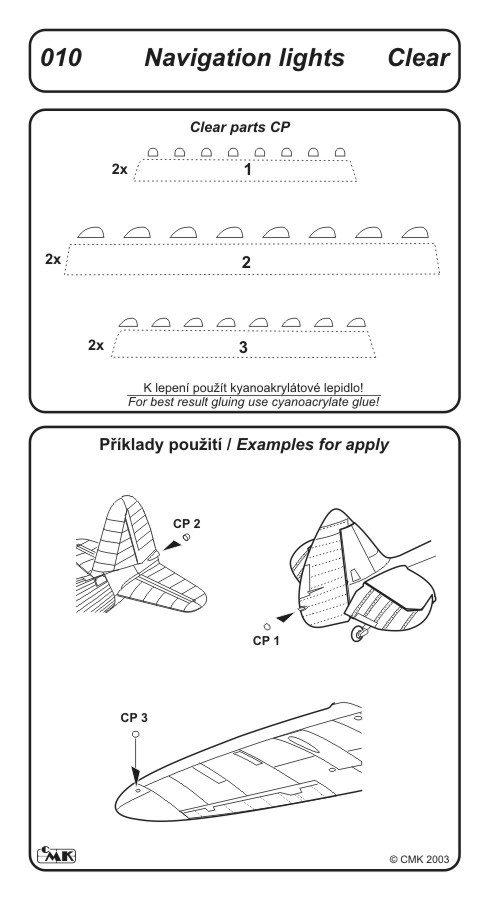 010 Navigation lights Clear

Clear parts CP

2x 1

2x 2

2x 3

K lepení použít kyanoakrylátové lepidlo!
For best result gluing use cyanoacrylate glue!

Příklady použití / Examples for apply

CP 2

CP 1

CP 3

CMK

© CMK 2003