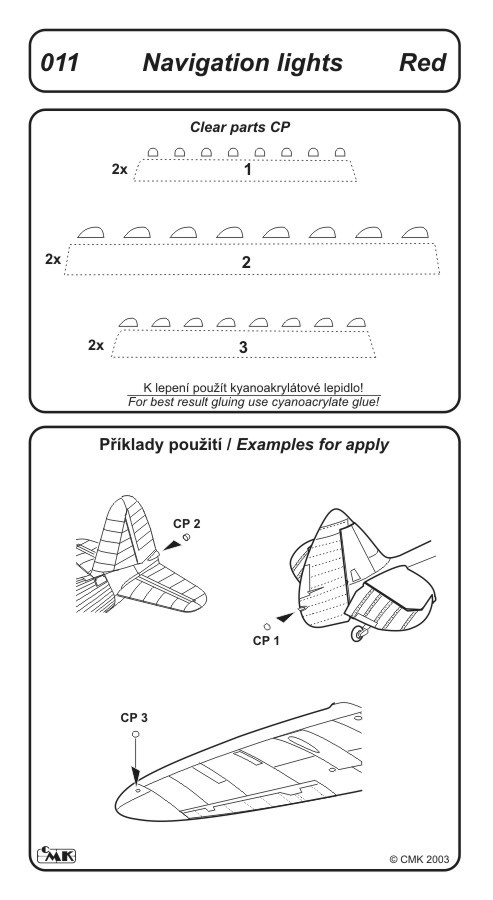 011 Navigation lights Red

Clear parts CP

2x 1

2x 2

2x 3

K lepení použít kyanoakrylátové lepidlo!
For best result gluing use cyanoacrylate glue!

Příklady použití / Examples for apply

CP 2

CP 1

CP 3

CMK

© CMK 2003