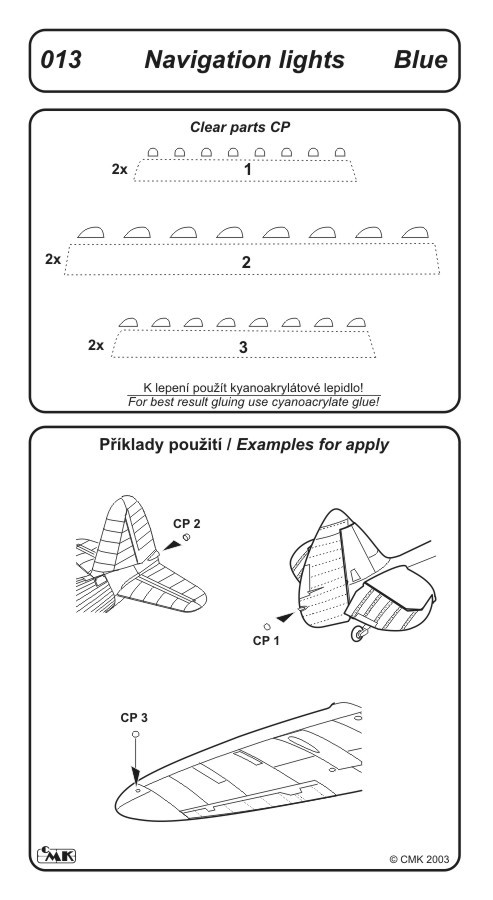 013 Navigation lights Blue

Clear parts CP

2x 1

2x 2

2x 3

K lepení použít kyanoakrylátové lepidlo!
For best result gluing use cyanoacrylate glue!

Příklady použití / Examples for apply

CP 2

CP 1

CP 3

CMK

© CMK 2003