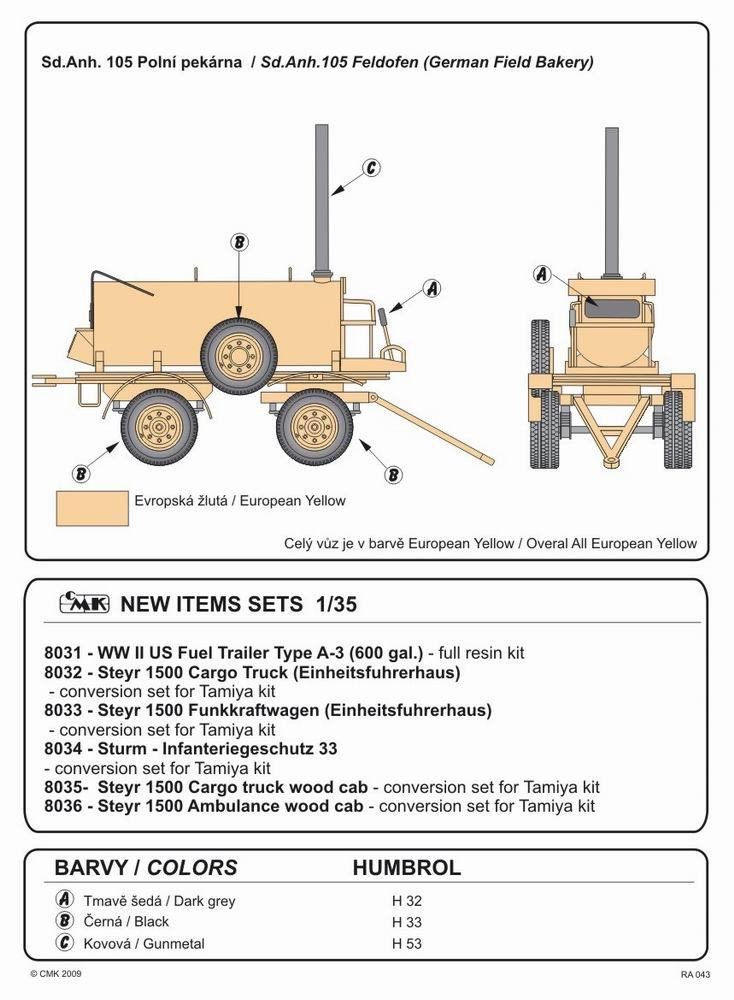 Sd.Anh. 105 Polní pekárna / Sd.Anh.105 Feldofen (German Field Bakery)

C

B

A

A

B

B

Evropská žlutá / European Yellow

Celý vůz je v barvě European Yellow / Overal All European Yellow

CMK NEW ITEMS SETS 1/35

8031 - WW II US Fuel Trailer Type A-3 (600 gal.) - full resin kit
8032 - Steyr 1500 Cargo Truck (Einheitsfuhrerhaus) - conversion set for Tamiya kit
8033 - Steyr 1500 Funkkraftwagen (Einheitsfuhrerhaus) - conversion set for Tamiya kit
8034 - Sturm - Infanteriegeschutz 33 - conversion set for Tamiya kit
8035- Steyr 1500 Cargo truck wood cab - conversion set for Tamiya kit
8036 - Steyr 1500 Ambulance wood cab - conversion set for Tamiya kit

| BARVY / COLORS | HUMBROL |
|---|---|
| A Tmavě šedá / Dark grey | H 32 |
| B Černá / Black | H 33 |
| C Kovová / Gunmetal | H 53 |

© CMK 2009

RA 043