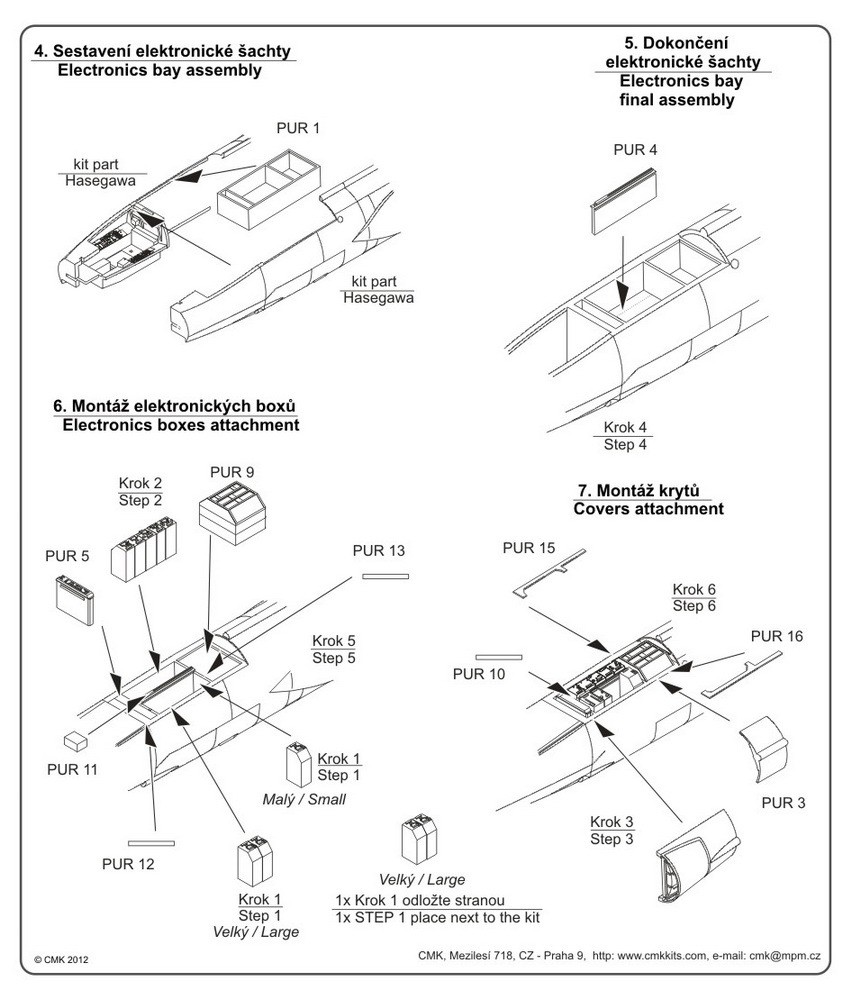 4. Sestavení elektronické šachty
Electronics bay assembly

PUR 1

kit part
Hasegawa

kit part
Hasegawa

5. Dokončení elektronické šachty
Electronics bay final assembly

PUR 4

Krok 4
Step 4

6. Montáž elektronických boxů
Electronics boxes attachment

Krok 2
Step 2

PUR 9

PUR 5

PUR 13

Krok 5
Step 5

PUR 11

Krok 1
Step 1
Malý / Small

PUR 12

Krok 1
Step 1
Velký / Large

Velký / Large
1x Krok 1 odložte stranou
1x STEP 1 place next to the kit

7. Montáž krytů
Covers attachment

PUR 15

Krok 6
Step 6

PUR 16

PUR 10

PUR 3

Krok 3
Step 3

© CMK 2012

CMK, Mezilesí 718, CZ - Praha 9, http: www.cmkkits.com, e-mail: cmk@mpm.cz