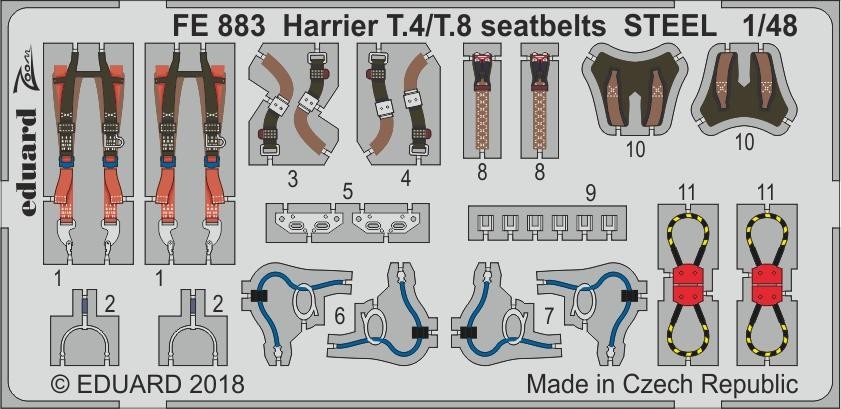 FE 883 Harrier T.4/T.8 seatbelts STEEL 1/48

eduard Zoom

3 4 8 8 10 10

5 9 11 11

1 1

2 2 6 7

© EDUARD 2018

Made in Czech Republic