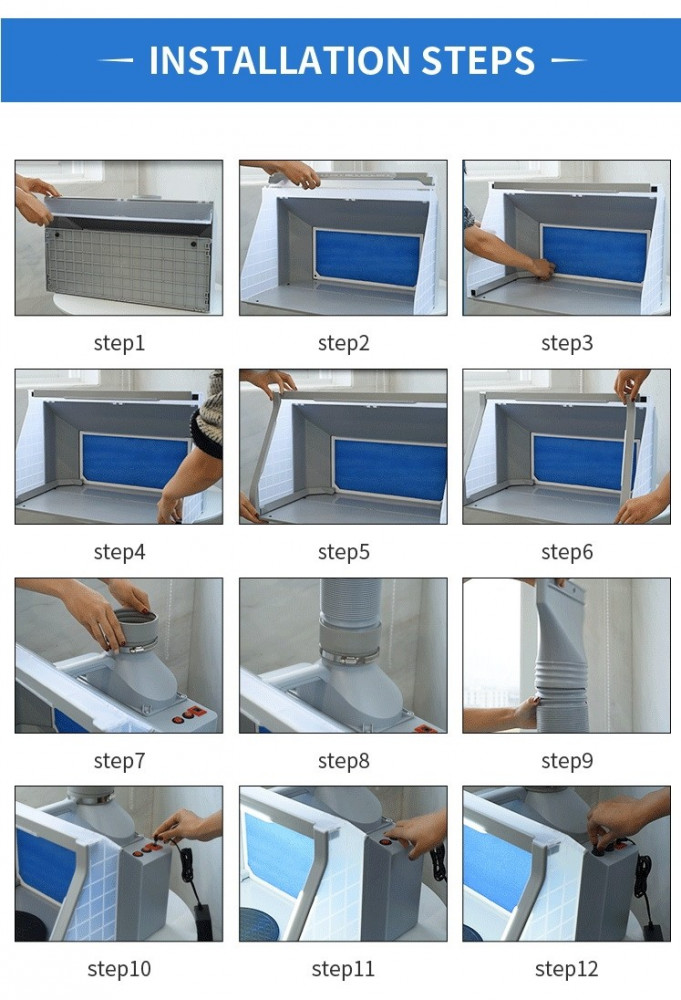 INSTALLATION STEPS

step1

step2

step3

step4

step5

step6

step7

step8

step9

step10

step11

step12