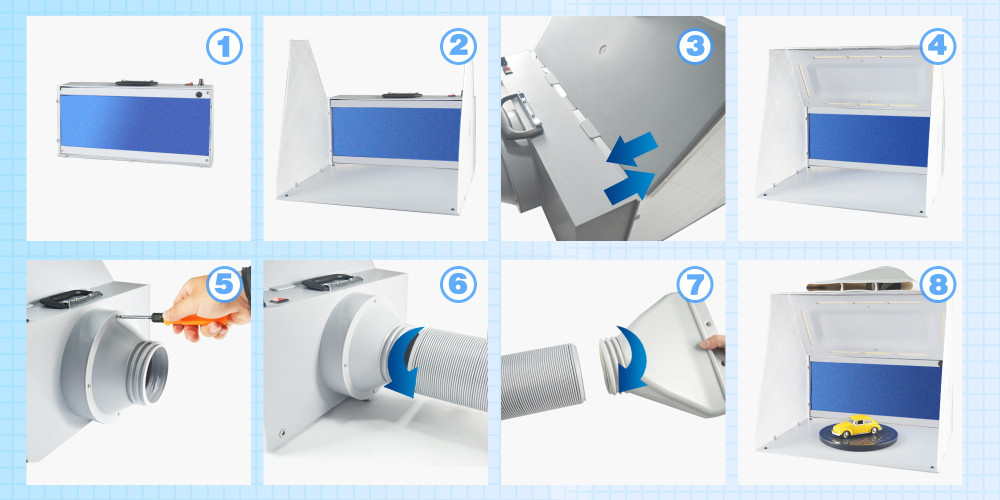 1

2

3

4

5

6

7

8