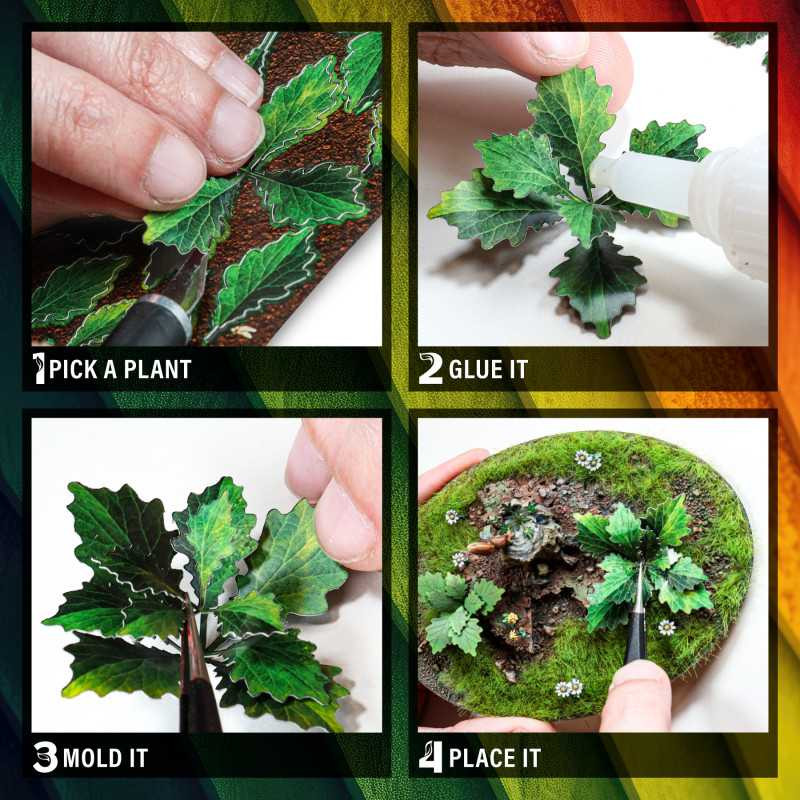 1 PICK A PLANT

2 GLUE IT

3 MOLD IT

4 PLACE IT